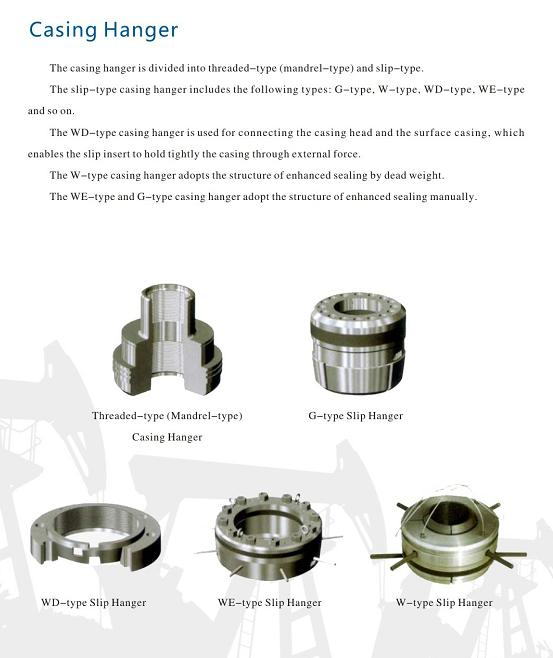 Casing Hanger

The casing hanger is divided into threaded–type (mandrel–type) and slip–type.

The slip–type casing hanger includes the following types: G–type, W–type, WD–type, WE–type and so on.

The WD–type casing hanger is used for connecting the casing head and the surface casing, which enables the slip insert to hold tightly the casing through external force.

The W–type casing hanger adopts the structure of enhanced sealing by dead weight.

The WE–type and G–type casing hanger adopt the structure of enhanced sealing manually.

Threaded–type (Mandrel–type) Casing Hanger

G–type Slip Hanger

WD–type Slip Hanger

WE–type Slip Hanger

W–type Slip Hanger